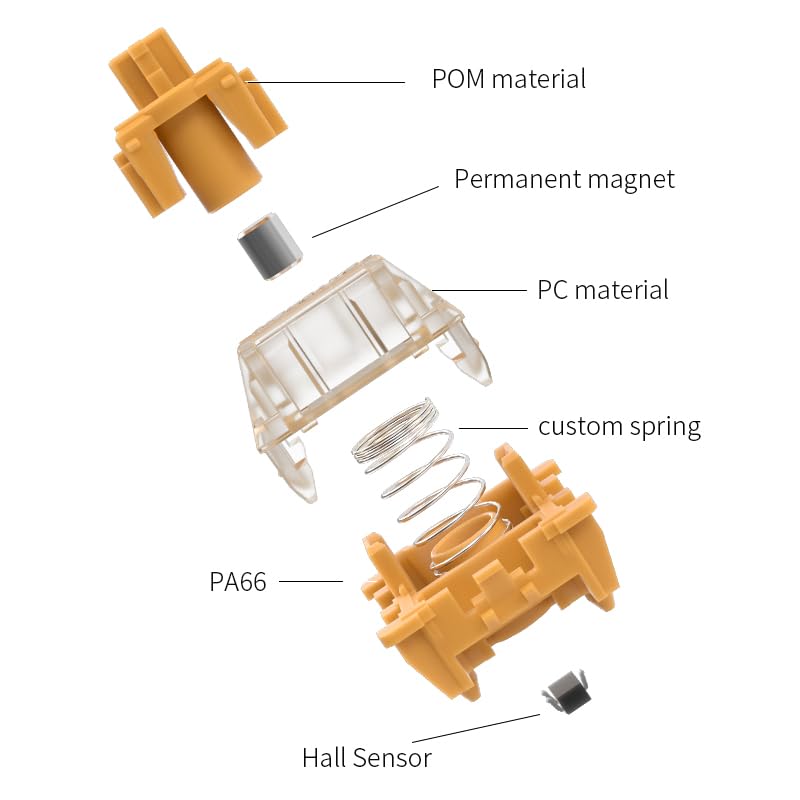 POM material

Permanent magnet

PC material

custom spring

PA66

Hall Sensor